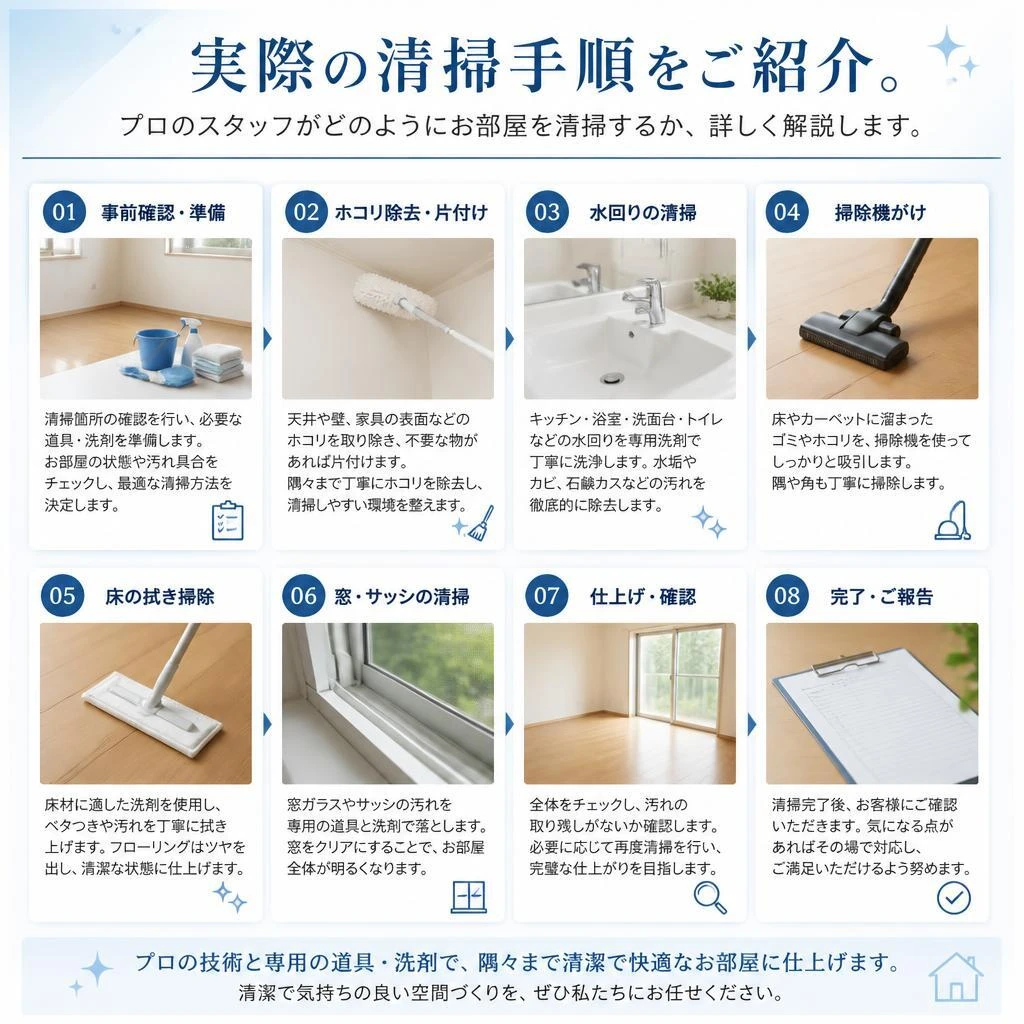 実際の清掃手順をご紹介。

プロのスタッフがどのようにお部屋を清掃するか、詳しく解説します。

01 事前確認・準備

清掃箇所の確認を行い、必要な道具・洗剤を準備します。お部屋の状態や汚れ具合をチェックし、最適な清掃方法を決定します。

02 ホコリ除去・片付け

天井や壁、家具の表面などのホコリを取り除き、不要な物があれば片付けます。隅々まで丁寧にホコリを除去し、清掃しやすい環境を整えます。

03 水回りの清掃

キッチン・浴室・洗面台・トイレなどの水回りを専用洗剤で丁寧に洗浄します。水垢やカビ、石鹸カスなどの汚れを徹底的に除去します。

04 掃除機がけ

床やカーペットに溜まったゴミやホコリを、掃除機を使ってしっかりと吸引します。隅や角も丁寧に掃除します。

05 床の拭き掃除

床材に適した洗剤を使用し、ベタつきや汚れを丁寧に拭き上げます。フローリングはツヤを出し、清潔な状態に仕上げます。

06 窓・サッシの清掃

窓ガラスやサッシの汚れを専用の道具と洗剤で落とします。窓をクリアにすることで、お部屋全体が明るくなります。

07 仕上げ・確認

全体をチェックし、汚れの取り残しがないか確認します。必要に応じて再度清掃を行い、完璧な仕上がりを目指します。

08 完了・ご報告

清掃完了後、お客様にご確認いただきます。気になる点があればその場で対応し、ご満足いただけるよう努めます。

プロの技術と専用の道具・洗剤で、隅々まで清潔で快適なお部屋に仕上げます。
清潔で気持ちの良い空間づくりを、ぜひ私たちにお任せください。